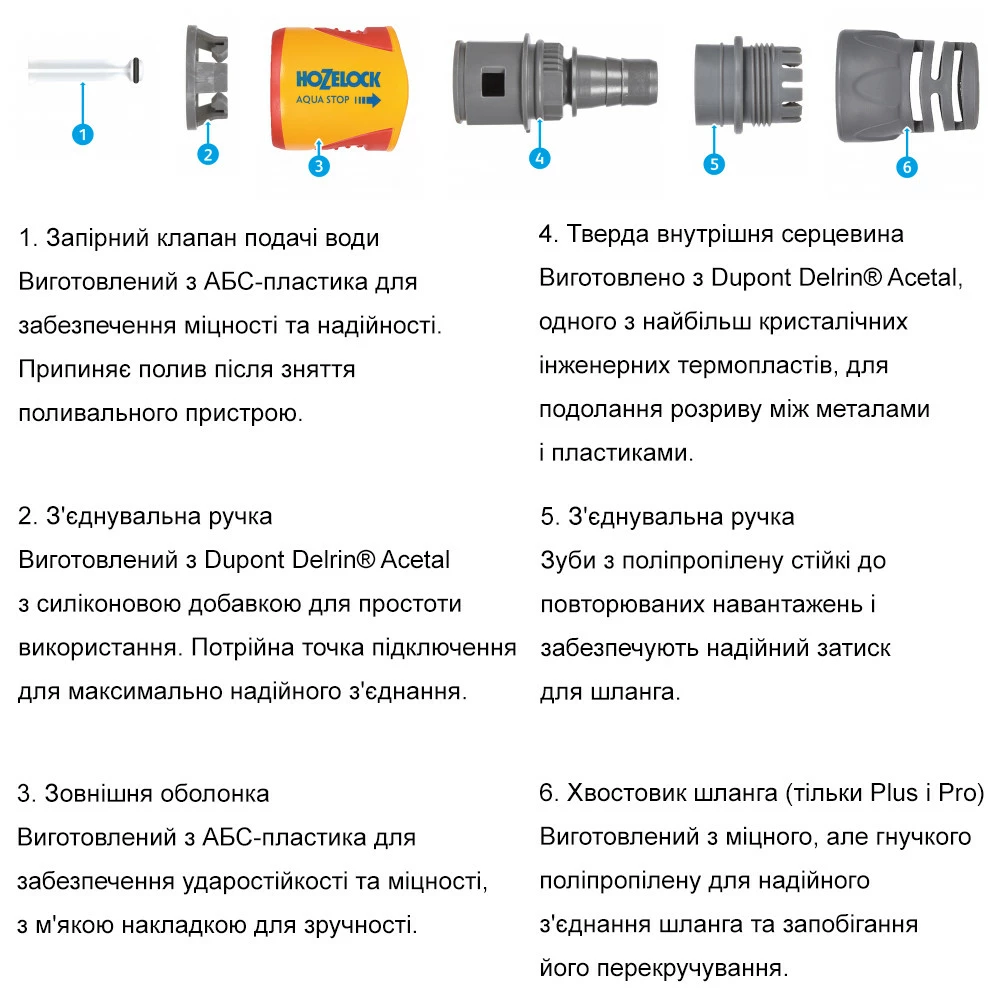 1
2
HOZELOCK
AQUA STOP
3
4
5
6

1. Запірний клапан подачі води
Виготовлений з АБС-пластика для забезпечення міцності та надійності. Припиняє полив після зняття поливального пристрою.

2. З'єднувальна ручка
Виготовлений з Dupont Delrin® Acetal з силіконовою добавкою для простоти використання. Потрійна точка підключення для максимально надійного з'єднання.

3. Зовнішня оболонка
Виготовлений з АБС-пластика для забезпечення ударостійкості та міцності, з м'якою накладкою для зручності.

4. Тверда внутрішня серцевина
Виготовлено з Dupont Delrin® Acetal, одного з найбільш кристалічних інженерних термопластів, для подолання розриву між металами і пластиками.

5. З'єднувальна ручка
Зуби з поліпропілену стійкі до повторюваних навантажень і забезпечують надійний затиск для шланга.

6. Хвостовик шланга (тільки Plus і Pro)
Виготовлений з міцного, але гнучкого поліпропілену для надійного з'єднання шланга та запобігання його перекручування.